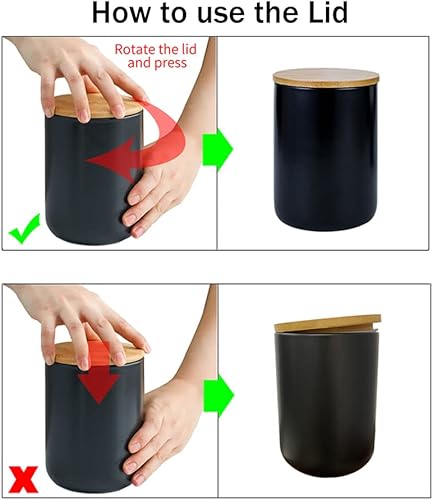 How to use the Lid

Rotate the lid and press