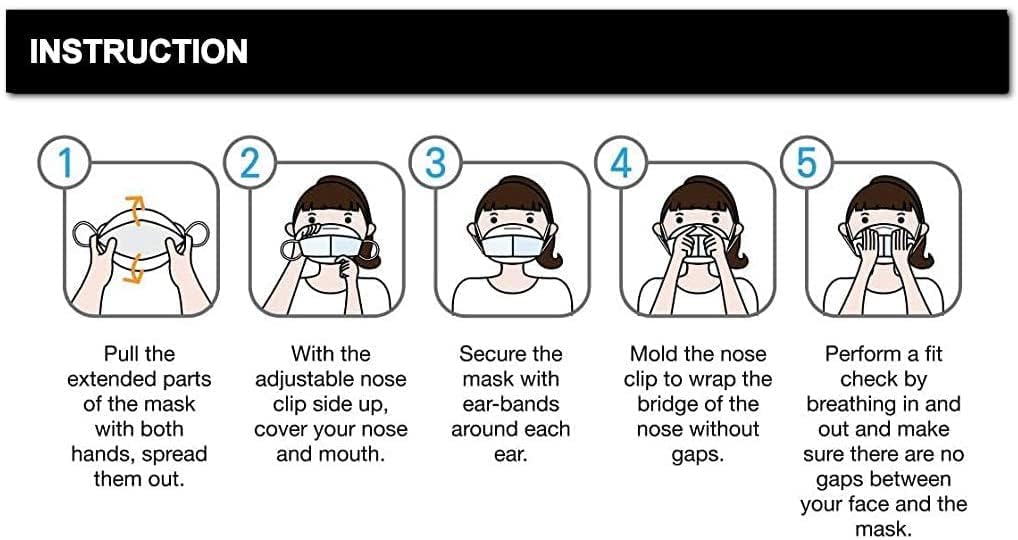 INSTRUCTION

1

Pull the extended parts of the mask with both hands, spread them out.

2

With the adjustable nose clip side up, cover your nose and mouth.

3

Secure the mask with ear-bands around each ear.

4

Mold the nose clip to wrap the bridge of the nose without gaps.

5

Perform a fit check by breathing in and out and make sure there are no gaps between your face and the mask.