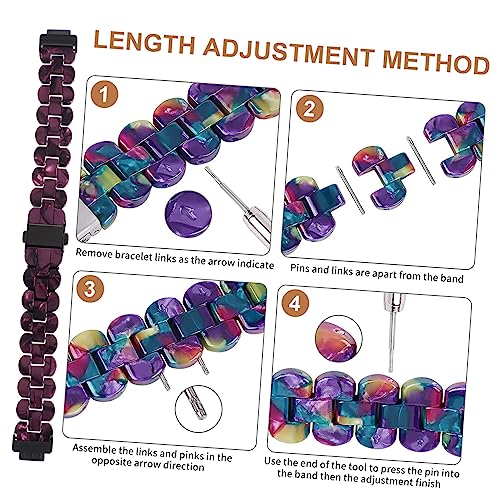 LENGTH ADJUSTMENT METHOD

1

Remove bracelet links as the arrow indicate

2

Pins and links are apart from the band

3

Assemble the links and pinks in the opposite arrow direction

4

Use the end of the tool to press the pin into the band then the adjustment finish