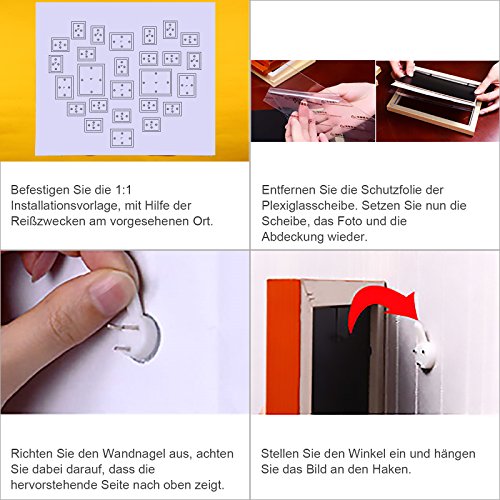 Befestigen Sie die 1:1 Installationsvorlage, mit Hilfe der Reißzwecken am vorgesehenen Ort.

Entfernen Sie die Schutzfolie der Plexiglasscheibe. Setzen Sie nun die Scheibe, das Foto und die Abdeckung wieder.

Richten Sie den Wandnagel aus, achten Sie dabei darauf, dass die hervorstehende Seite nach oben zeigt.

Stellen Sie den Winkel ein und hängen Sie das Bild an den Haken.