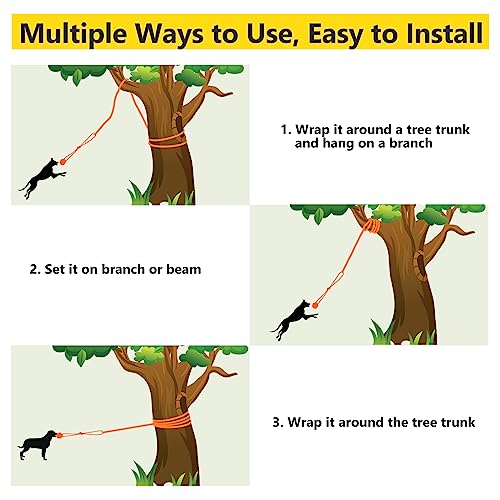 Multiple Ways to Use, Easy to Install

1. Wrap it around a tree trunk and hang on a branch

2. Set it on branch or beam

3. Wrap it around the tree trunk