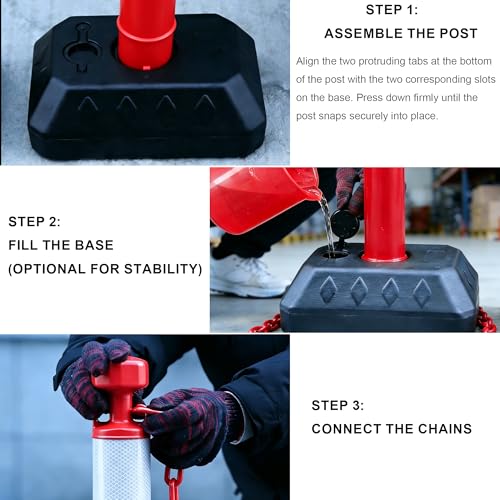 STEP 1:
ASSEMBLE THE POST

Align the two protruding tabs at the bottom of the post with the two corresponding slots on the base. Press down firmly until the post snaps securely into place.

STEP 2:
FILL THE BASE
(OPTIONAL FOR STABILITY)

STEP 3:
CONNECT THE CHAINS