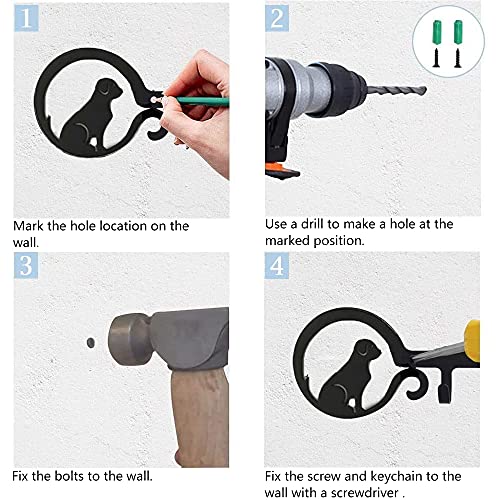 1

Mark the hole location on the wall.

2

Use a drill to make a hole at the marked position.

3

Fix the bolts to the wall.

4

Fix the screw and keychain to the wall with a screwdriver .