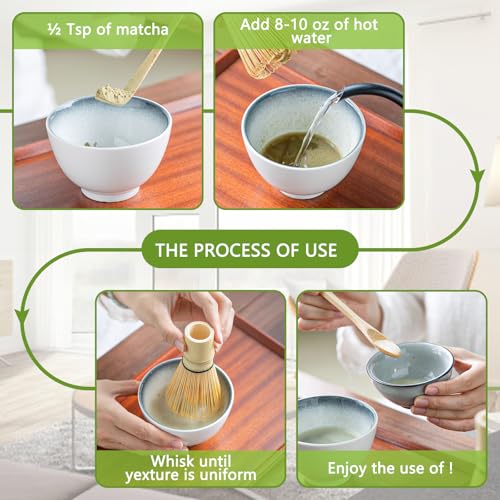 ½ Tsp of matcha

Add 8-10 oz of hot water

THE PROCESS OF USE

Whisk until yexture is uniform

Enjoy the use of !