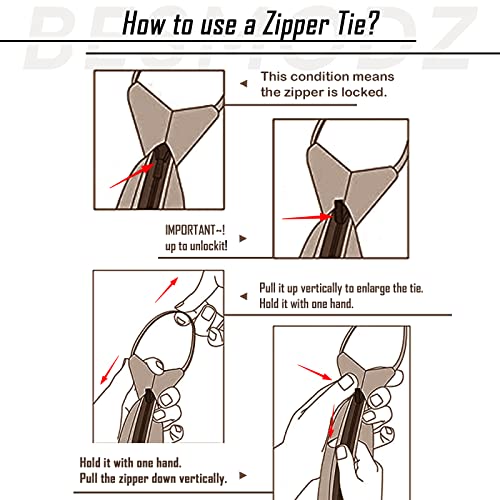 BESMODZ

How to use a Zipper Tie?

This condition means the zipper is locked.

IMPORTANT~! up to unlockit!

Pull it up vertically to enlarge the tie. Hold it with one hand.

Hold it with one hand. Pull the zipper down vertically.