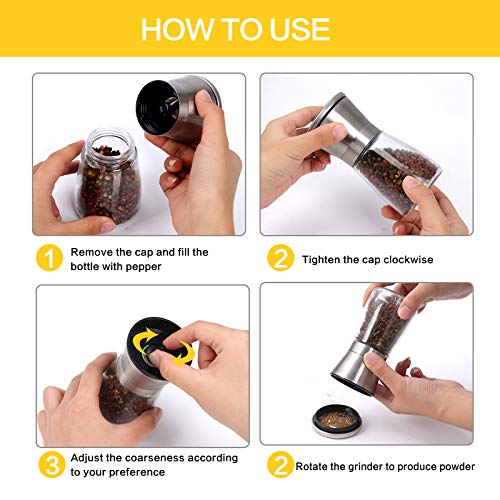 HOW TO USE

1 Remove the cap and fill the bottle with pepper

2 Tighten the cap clockwise

3 Adjust the coarseness according to your preference

2 Rotate the grinder to produce powder