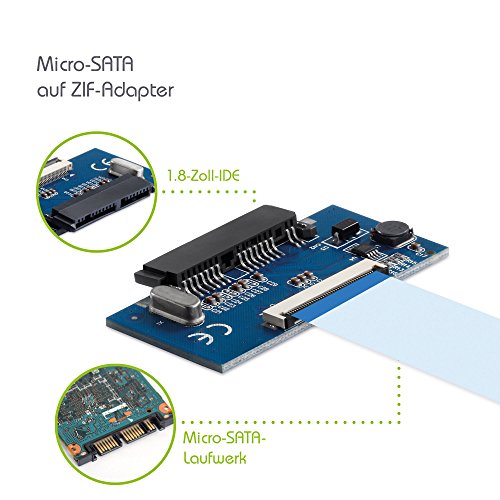 Micro-SATA
auf ZIF-Adapter

1.8-Zoll-IDE

Micro-SATA-Laufwerk