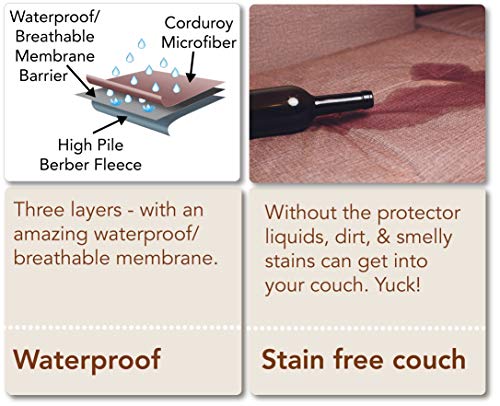 Waterproof/ Breathable Membrane Barrier

Corduroy Microfiber

High Pile Berber Fleece

Three layers - with an amazing waterproof/ breathable membrane.

Waterproof

Without the protector liquids, dirt, & smelly stains can get into your couch. Yuck!

Stain free couch