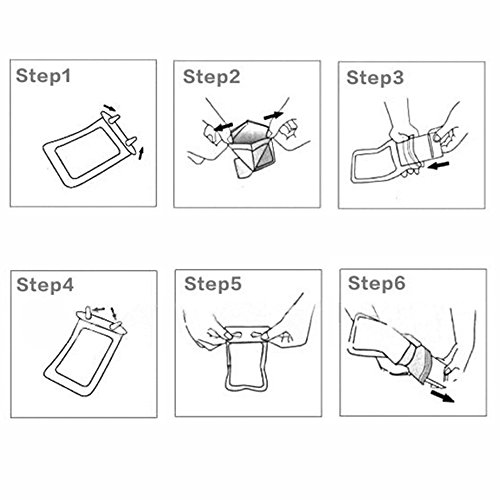 Step1

Step2

Step3

Step4

Step5

Step6