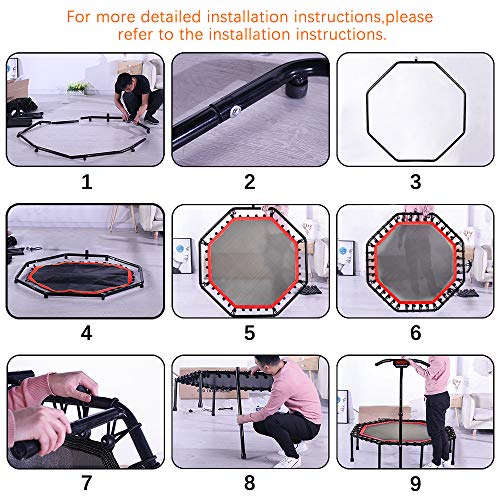 For more detailed installation instructions,please refer to the installation instructions.

1

2

3

4

5

6

7

8

9