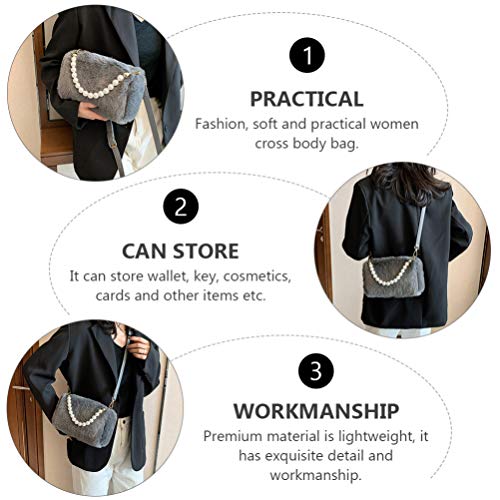 1

PRACTICAL

Fashion, soft and practical women cross body bag.

2

CAN STORE

It can store wallet, key, cosmetics, cards and other items etc.

3

WORKMANSHIP

Premium material is lightweight, it has exquisite detail and workmanship.