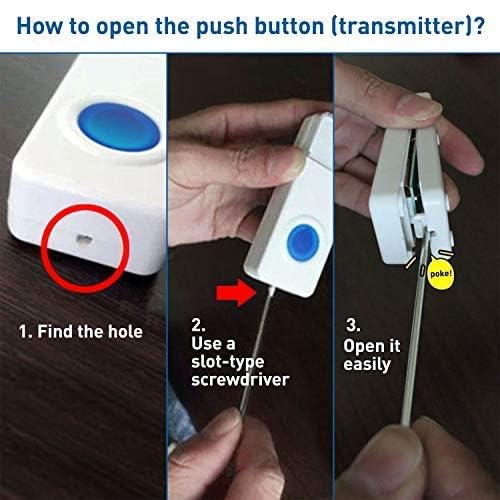 How to open the push button (transmitter)?

1. Find the hole

2.
Use a slot-type screwdriver

poke!

3.
Open it easily