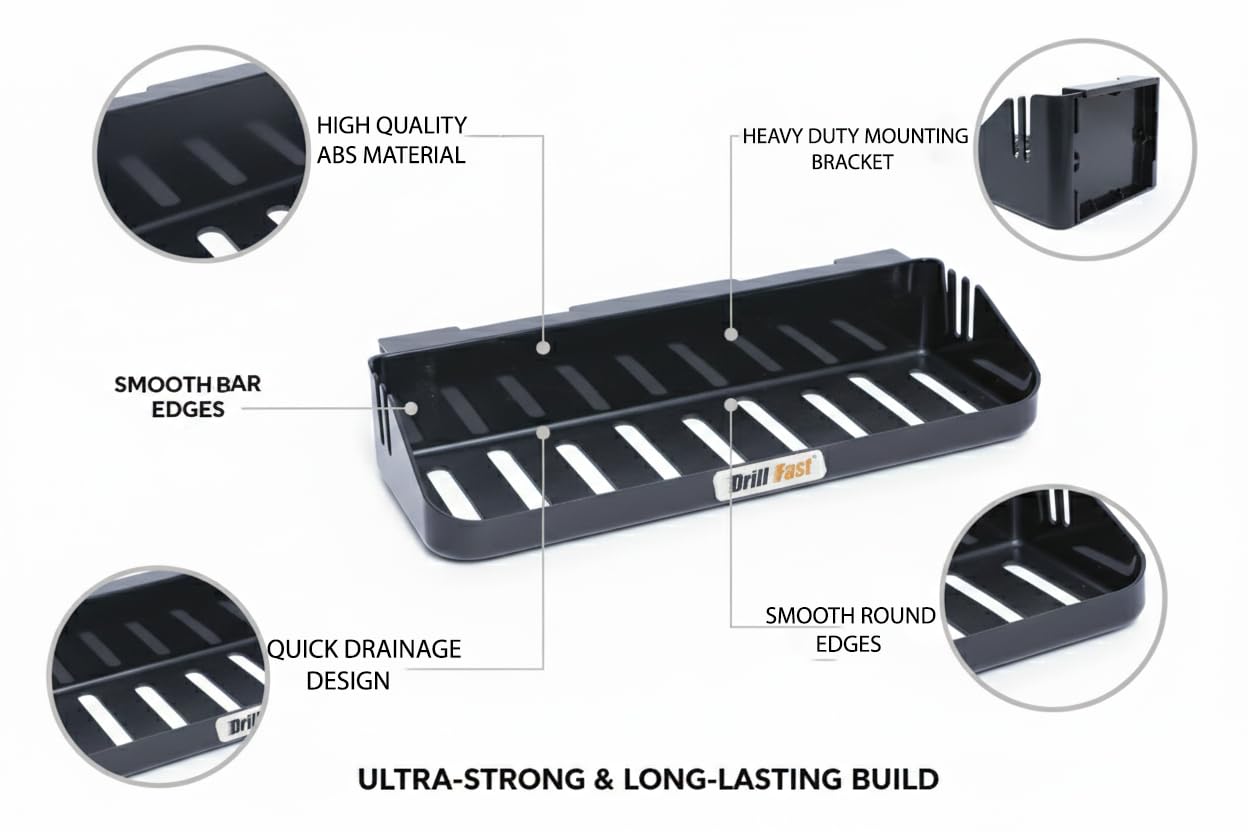 HIGH QUALITY ABS MATERIAL

HEAVY DUTY MOUNTING BRACKET

SMOOTH BAR EDGES

Drill Fast

QUICK DRAINAGE DESIGN

Drill

SMOOTH ROUND EDGES

ULTRA-STRONG & LONG-LASTING BUILD