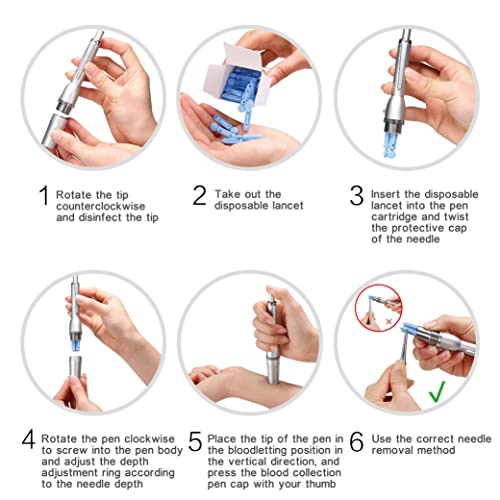 1 Rotate the tip counterclockwise and disinfect the tip

2 Take out the disposable lancet

3 Insert the disposable lancet into the pen cartridge and twist the protective cap of the needle

4 Rotate the pen clockwise to screw into the pen body and adjust the depth adjustment ring according to the needle depth

5 Place the tip of the pen in the bloodletting position in the vertical direction, and press the blood collection pen cap with your thumb

6 Use the correct needle removal method