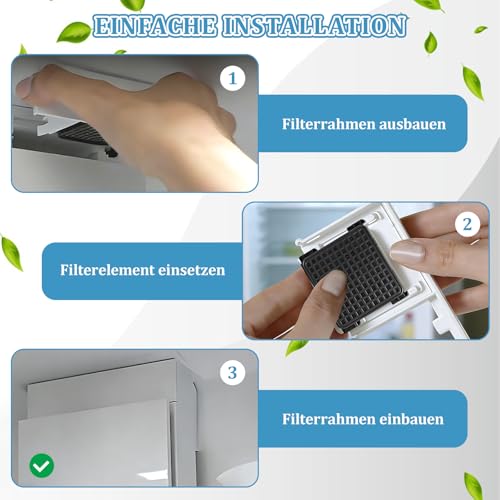 EINFACHE INSTALLATION

1

Filterrahmen ausbauen

2

Filterelement einsetzen

3

Filterrahmen einbauen