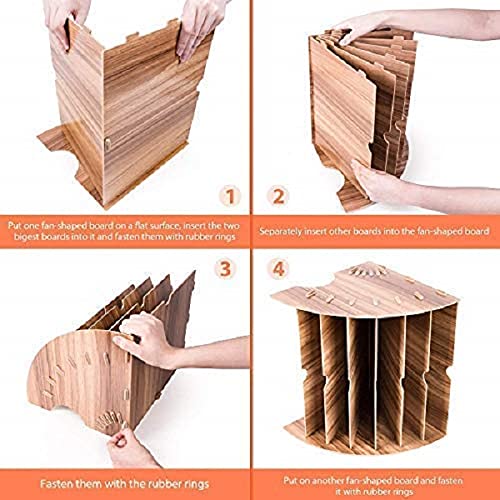 1

Put one fan-shaped board on a flat surface, insert the two bigest boards into it and fasten them with rubber rings

2

Separately insert other boards into the fan-shaped board

3

Fasten them with the rubber rings

4

Put on another fan-shaped board and fasten it with rubber rings