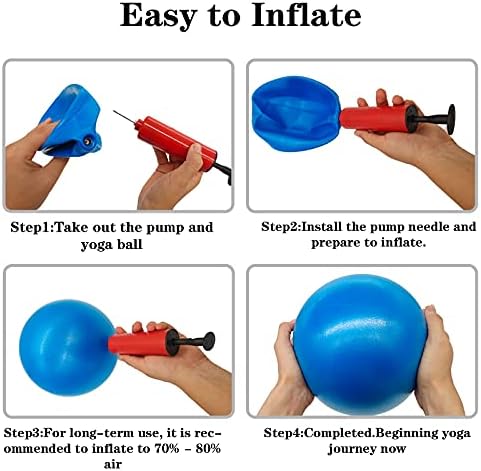 Easy to Inflate

Step1:Take out the pump and yoga ball

Step2:Install the pump needle and prepare to inflate.

Step3:For long-term use, it is recommended to inflate to 70% - 80% air

Step4:Completed.Beginning yoga journey now