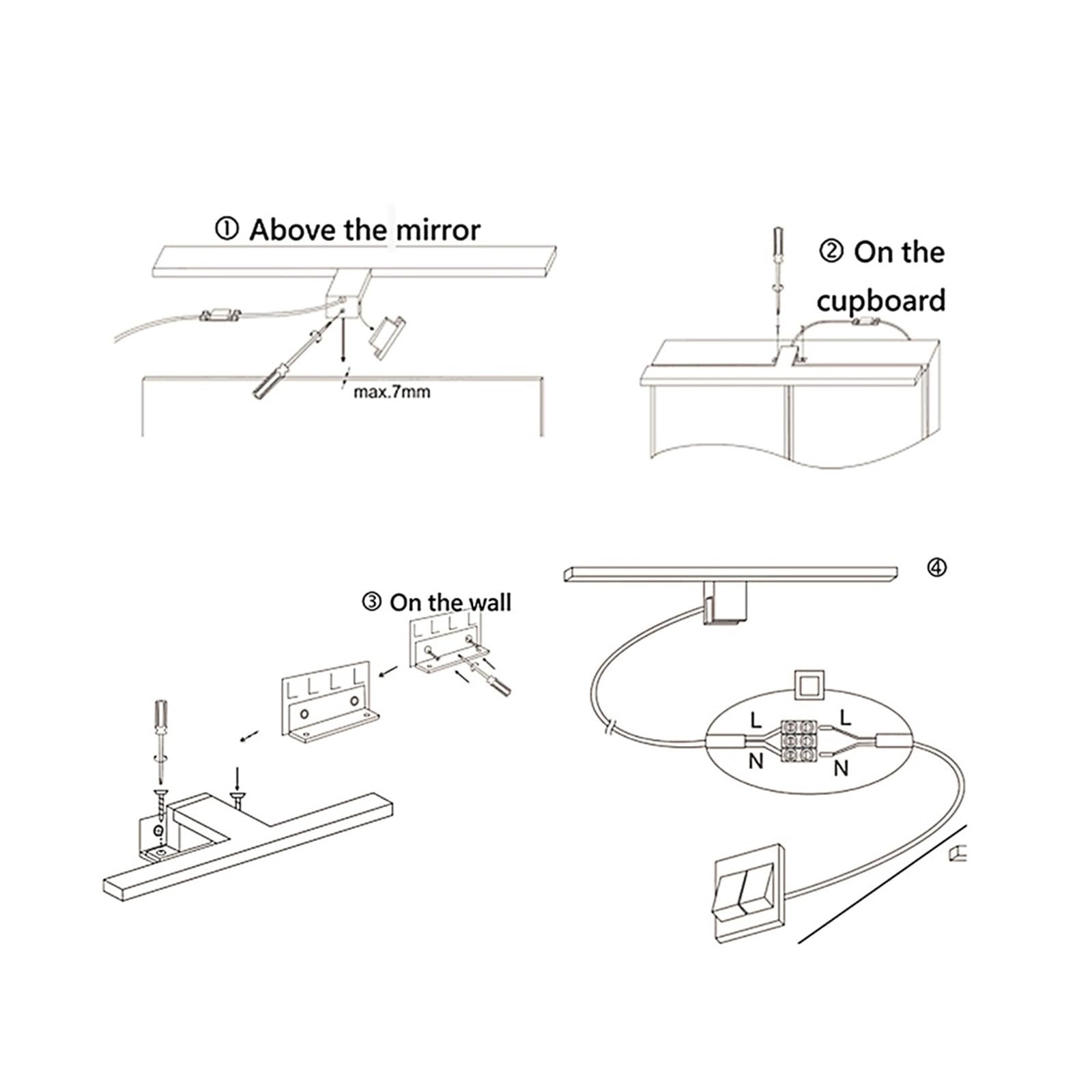 ① Above the mirror

max.7mm

② On the cupboard

③ On the wall

④

L

L

N

N