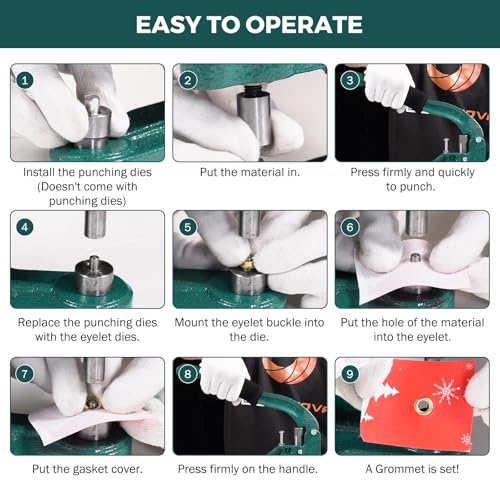 EASY TO OPERATE

1

Install the punching dies (Doesn't come with punching dies)

2

Put the material in.

3

Press firmly and quickly to punch.

4

Replace the punching dies with the eyelet dies.

5

Mount the eyelet buckle into the die.

6

Put the hole of the material into the eyelet.

7

Put the gasket cover.

8

Press firmly on the handle.

9

A Grommet is set!