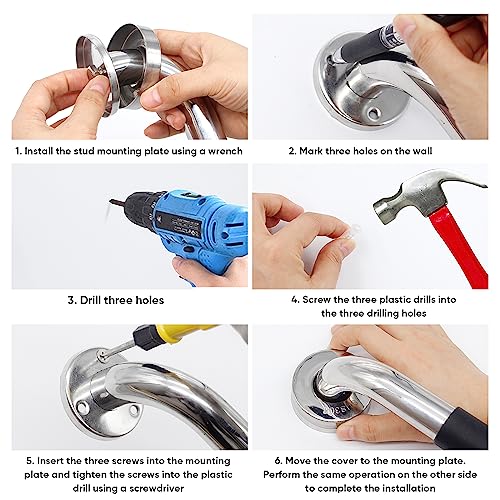 1. Install the stud mounting plate using a wrench

2. Mark three holes on the wall

3. Drill three holes

4. Screw the three plastic drills into the three drilling holes

5. Insert the three screws into the mounting plate and tighten the screws into the plastic drill using a screwdriver

6. Move the cover to the mounting plate. Perform the same operation on the other side to complete the installation