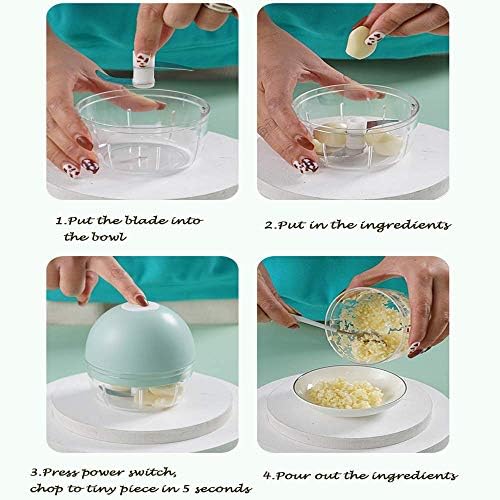 1.Put the blade into the bowl

2.Put in the ingredients

3.Press power switch, chop to tiny piece in 5 seconds

4.Pour out the ingredients