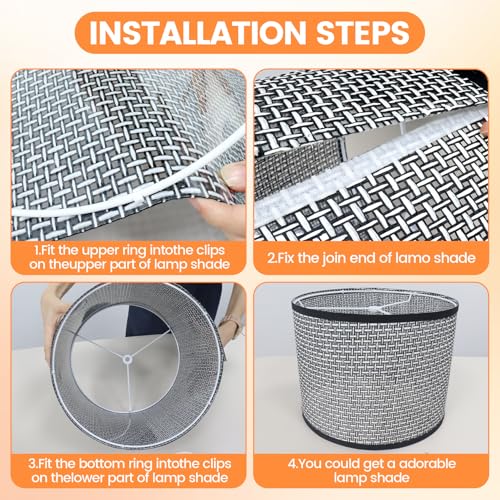 INSTALLATION STEPS

1.Fit the upper ring intothe clips on theupper part of lamp shade

2.Fix the join end of lamo shade

3.Fit the bottom ring intothe clips on thelower part of lamp shade

4.You could get a adorable lamp shade