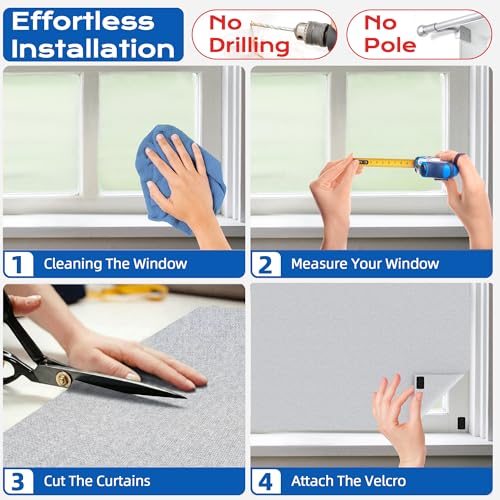 Effortless Installation

No Drilling

No Pole

1 Cleaning The Window

2 Measure Your Window

3 Cut The Curtains

4 Attach The Velcro