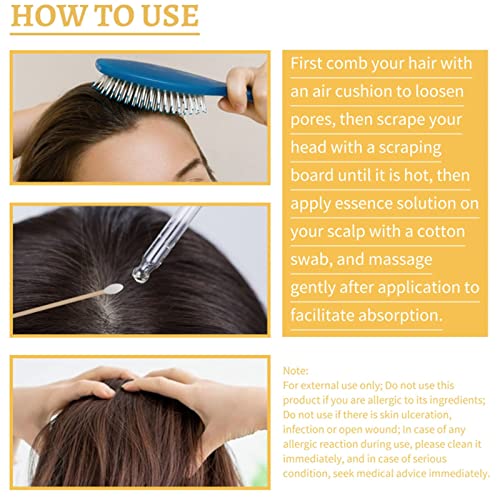 HOW TO USE

First comb your hair with an air cushion to loosen pores, then scrape your head with a scraping board until it is hot, then apply essence solution on your scalp with a cotton swab, and massage gently after application to facilitate absorption.

Note:
For external use only; Do not use this product if you are allergic to its ingredients; Do not use if there is skin ulceration, infection or open wound; In case of any allergic reaction during use, please clean it immediately, and in case of serious condition, seek medical advice immediately.