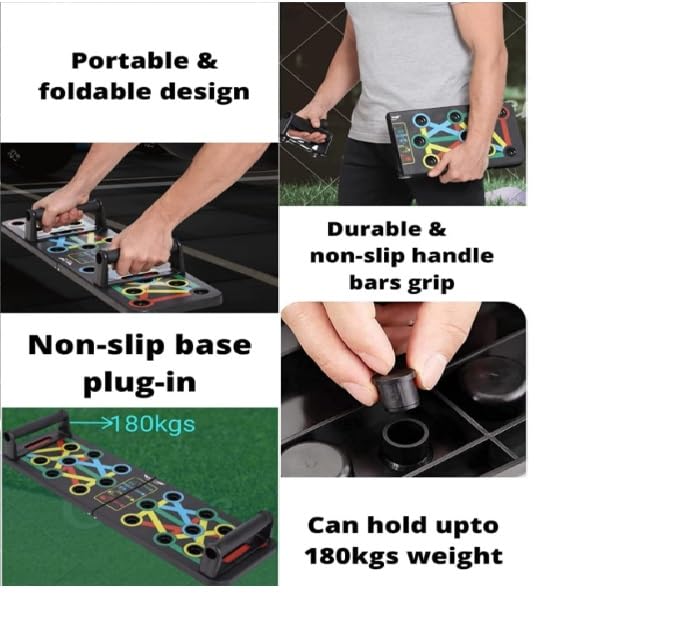 Portable & foldable design

Durable & non-slip handle bars grip

Non-slip base plug-in

→180kgs

Can hold upto 180kgs weight