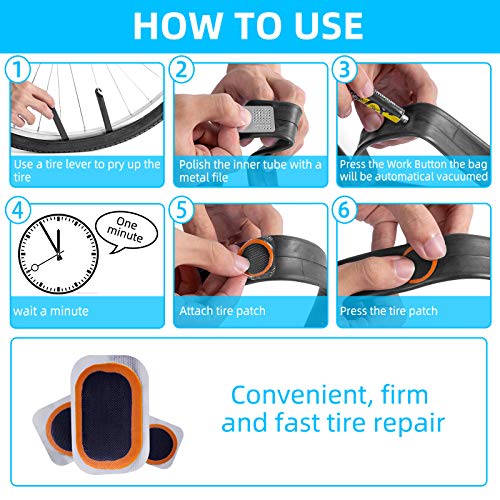 HOW TO USE

1
Use a tire lever to pry up the tire

2
Polish the inner tube with a metal file

3
Press the Work Button the bag will be automatical vacuumed

4
One minute
wait a minute

5
Attach tire patch

6
Press the tire patch

Convenient, firm and fast tire repair