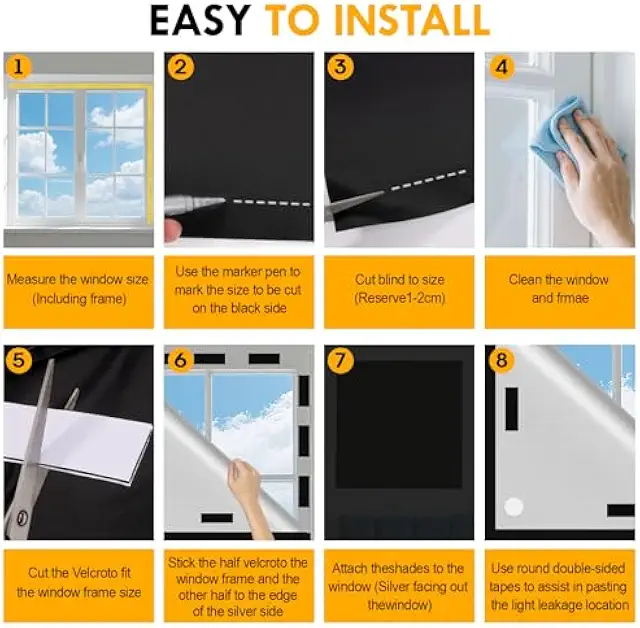 EASY TO INSTALL

1

Measure the window size (Including frame)

2

Use the marker pen to mark the size to be cut on the black side

3

Cut blind to size (Reserve1-2cm)

4

Clean the window and frmae

5

Cut the Velcroto fit the window frame size

6

Stick the half velcroto the window frame and the other half to the edge of the silver side

7

Attach theshades to the window (Silver facing out thewindow)

8

Use round double-sided tapes to assist in pasting the light leakage location