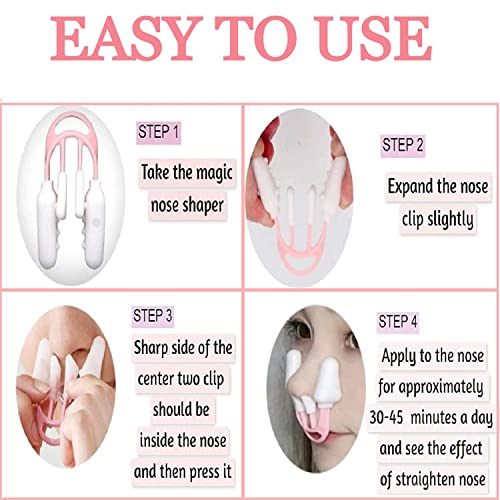 EASY TO USE

STEP 1

Take the magic nose shaper

STEP 2

Expand the nose clip slightly

STEP 3

Sharp side of the center two clip should be inside the nose and then press it

STEP 4

Apply to the nose for approximately 30-45 minutes a day and see the effect of straighten nose