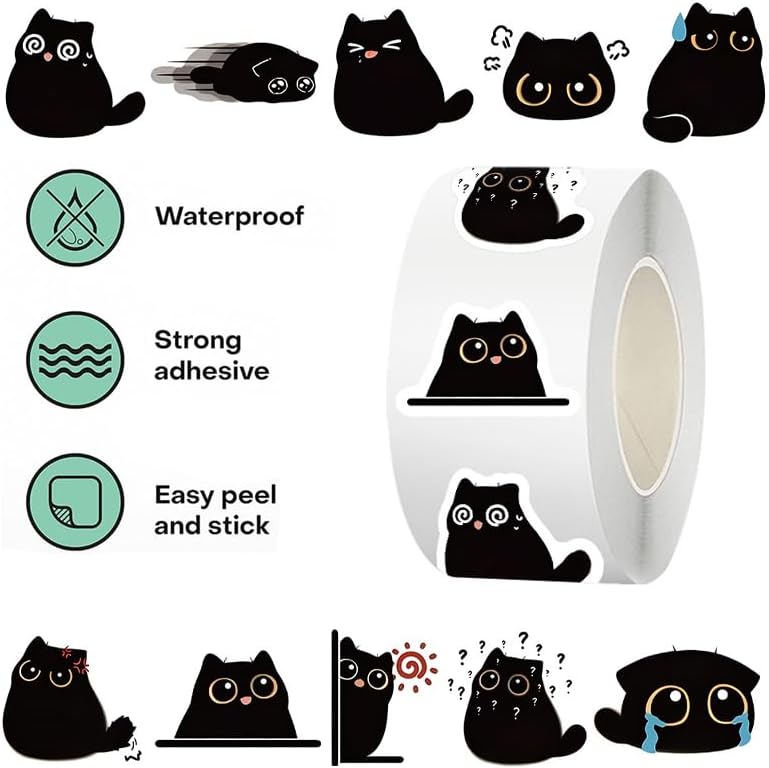 Waterproof

Strong adhesive

Easy peel and stick