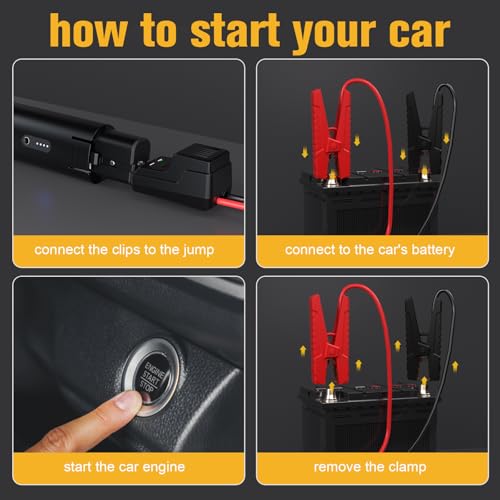 how to start your car

connect the clips to the jump

connect to the car's battery

ENGINE
START
STOP

start the car engine

remove the clamp