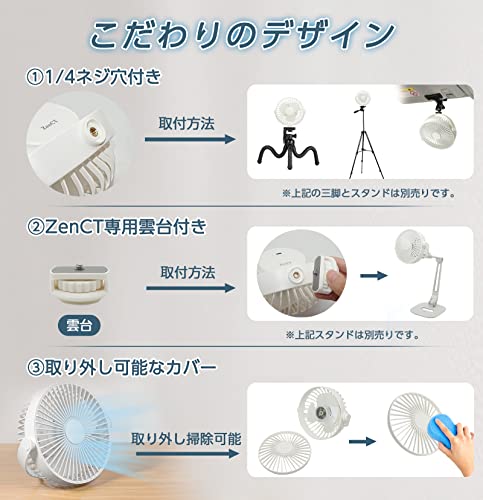 こだわりのデザイン

①1/4ネジ穴付き

ZenCT

取付方法

※上記の三脚とスタンドは別売りです。

②ZenCT専用雲台付き

取付方法

雲台

※上記スタンドは別売りです。

③取り外し可能なカバー

取り外し掃除可能