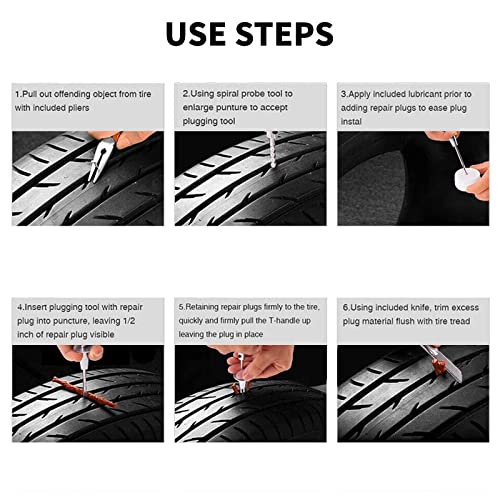 USE STEPS

1.Pull out offending object from tire with included pliers

2.Using spiral probe tool to enlarge punture to accept plugging tool

3.Apply included lubricant prior to adding repair plugs to ease plug instal

4.Insert plugging tool with repair plug into puncture, leaving 1/2 inch of repair plug visible

5.Retaining repair plugs firmly to the tire, quickly and firmly pull the T-handle up leaving the plug in place

6.Using included knife, trim excess plug material flush with tire tread