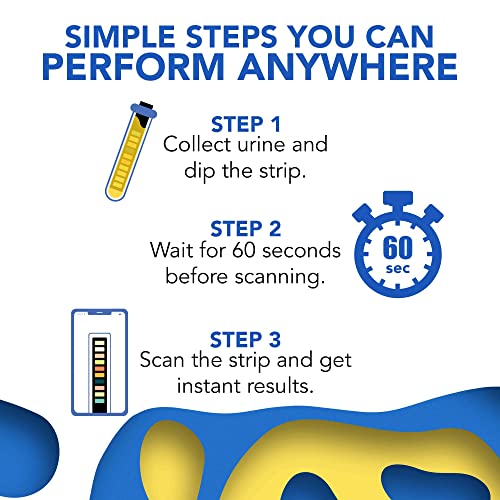 SIMPLE STEPS YOU CAN PERFORM ANYWHERE

STEP 1
Collect urine and dip the strip.

STEP 2
Wait for 60 seconds before scanning.

60 sec

STEP 3
Scan the strip and get instant results.