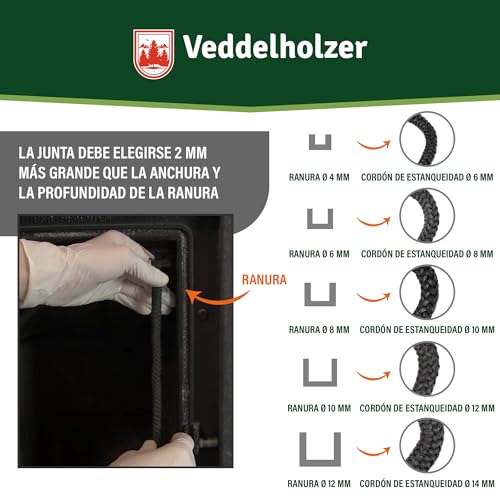 Veddelholzer

LA JUNTA DEBE ELEGIRSE 2 MM MÁS GRANDE QUE LA ANCHURA Y LA PROFUNDIDAD DE LA RANURA

RANURA

RANURA Ø 4 MM
CORDÓN DE ESTANQUEIDAD Ø 6 MM

RANURA Ø 6 MM
CORDÓN DE ESTANQUEIDAD Ø 8 MM

RANURA Ø 8 MM
CORDÓN DE ESTANQUEIDAD Ø 10 MM

RANURA Ø 10 MM
CORDÓN DE ESTANQUEIDAD Ø 12 MM

RANURA Ø 12 MM
CORDÓN DE ESTANQUEIDAD Ø 14 MM