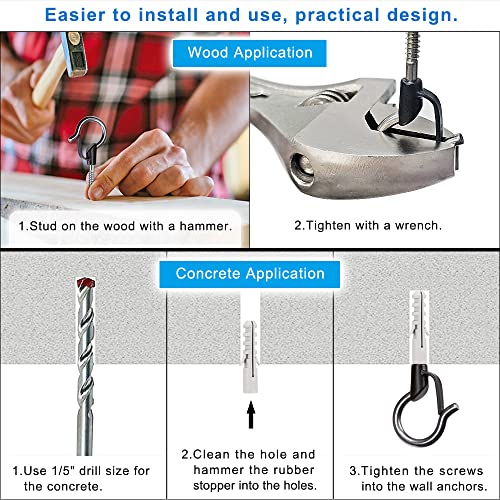 Easier to install and use, practical design.

Wood Application

1.Stud on the wood with a hammer.

2.Tighten with a wrench.

Concrete Application

1.Use 1/5" drill size for the concrete.

2.Clean the hole and hammer the rubber stopper into the holes.

3.Tighten the screws into the wall anchors.