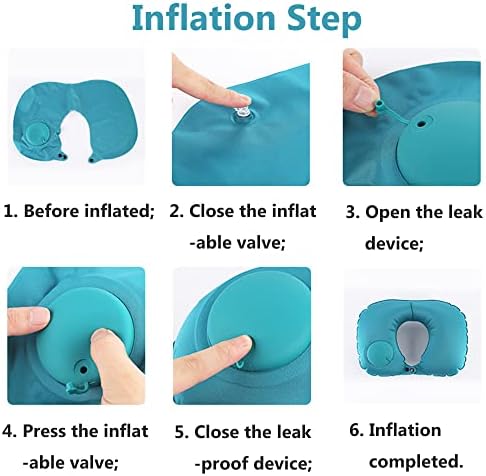 Inflation Step

1. Before inflated;

2. Close the inflat -able valve;

3. Open the leak device;

4. Press the inflat -able valve;

5. Close the leak -proof device;

6. Inflation completed.