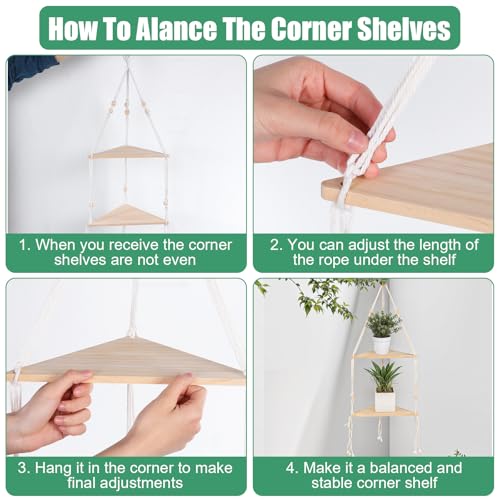 How To Alance The Corner Shelves

1. When you receive the corner shelves are not even

2. You can adjust the length of the rope under the shelf

3. Hang it in the corner to make final adjustments

4. Make it a balanced and stable corner shelf