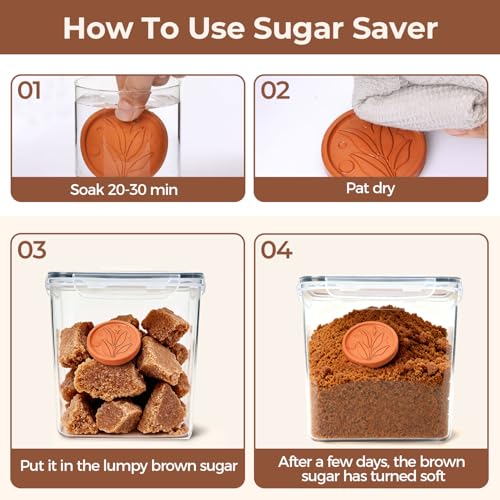 How To Use Sugar Saver

01

Soak 20-30 min

02

Pat dry

03

Put it in the lumpy brown sugar

04

After a few days, the brown sugar has turned soft