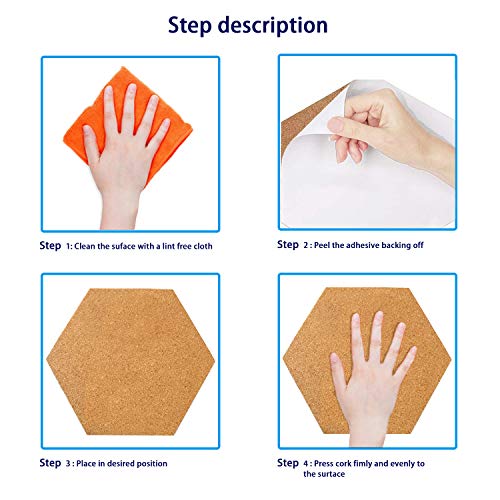 Step description

Step 1: Clean the suface with a lint free cloth

Step 2 : Peel the adhesive backing off

Step 3 : Place in desired position

Step 4 : Press cork fimly and evenly to the surtace