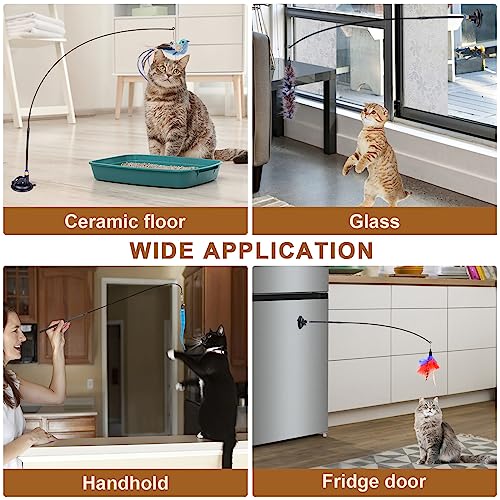 Ceramic floor

Glass

WIDE APPLICATION

Handhold

Fridge door