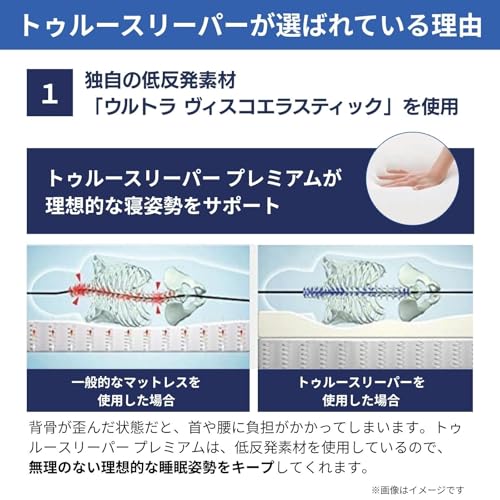 トゥルースリーパーが選ばれている理由

1

独自の低反発素材
「ウルトラ ヴィスコエラスティック」を使用

トゥルースリーパー プレミアムが
理想的な寝姿勢をサポート

一般的なマットレスを
使用した場合

トゥルースリーパーを
使用した場合

背骨が歪んだ状態だと、首や腰に負担がかかってしまいます。トゥルースリーパー プレミアムは、低反発素材を使用しているので、無理のない理想的な睡眠姿勢をキープしてくれます。

※画像はイメージです