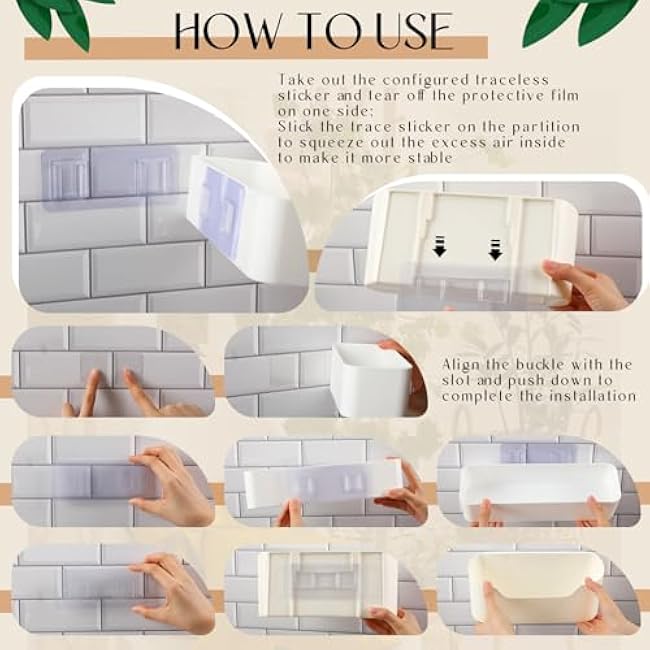 HOW TO USE

Take out the configured traceless sticker and tear off the protective film on one side:
Stick the trace sticker on the partition to squeeze out the excess air inside to make it more stable

Align the buckle with the slot and push down to complete the installation