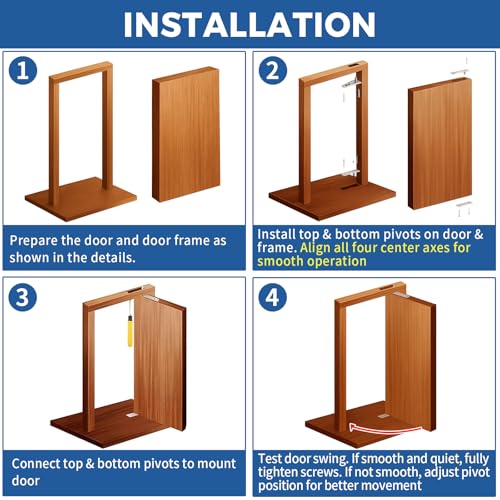 INSTALLATION

1

Prepare the door and door frame as shown in the details.

2

Install top & bottom pivots on door & frame. Align all four center axes for smooth operation

3

Connect top & bottom pivots to mount door

4

Test door swing. If smooth and quiet, fully tighten screws. If not smooth, adjust pivot position for better movement