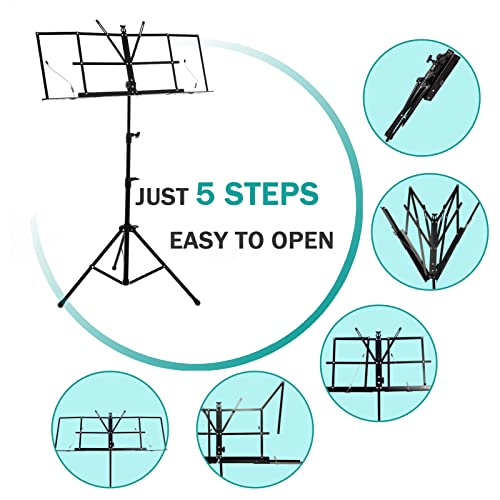 JUST 5 STEPS

EASY TO OPEN