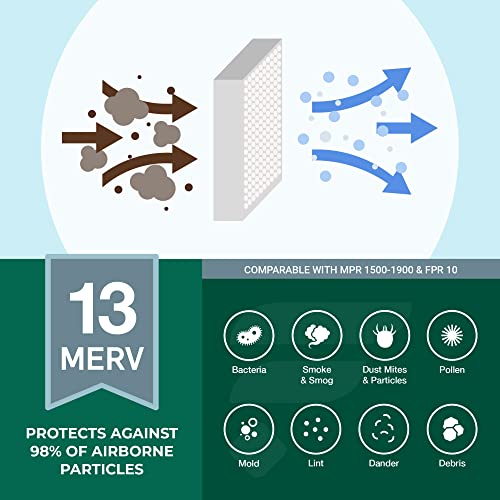 13
MERV

PROTECTS AGAINST 98% OF AIRBORNE PARTICLES

COMPARABLE WITH MPR 1500-1900 & FPR 10

Bacteria

Smoke & Smog

Dust Mites & Particles

Pollen

Mold

Lint

Dander

Debris