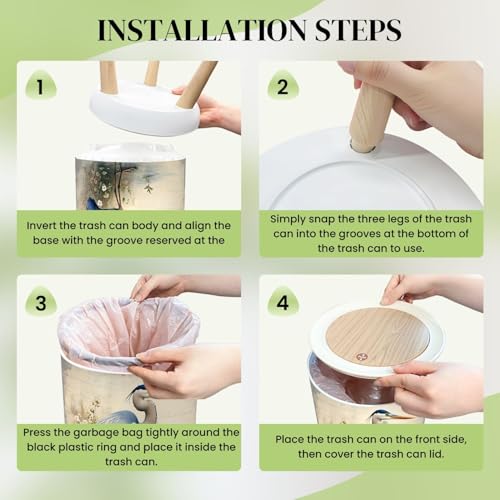 INSTALLATION STEPS

1

Invert the trash can body and align the base with the groove reserved at the

2

Simply snap the three legs of the trash can into the grooves at the bottom of the trash can to use.

3

Press the garbage bag tightly around the black plastic ring and place it inside the trash can.

4

Place the trash can on the front side, then cover the trash can lid.